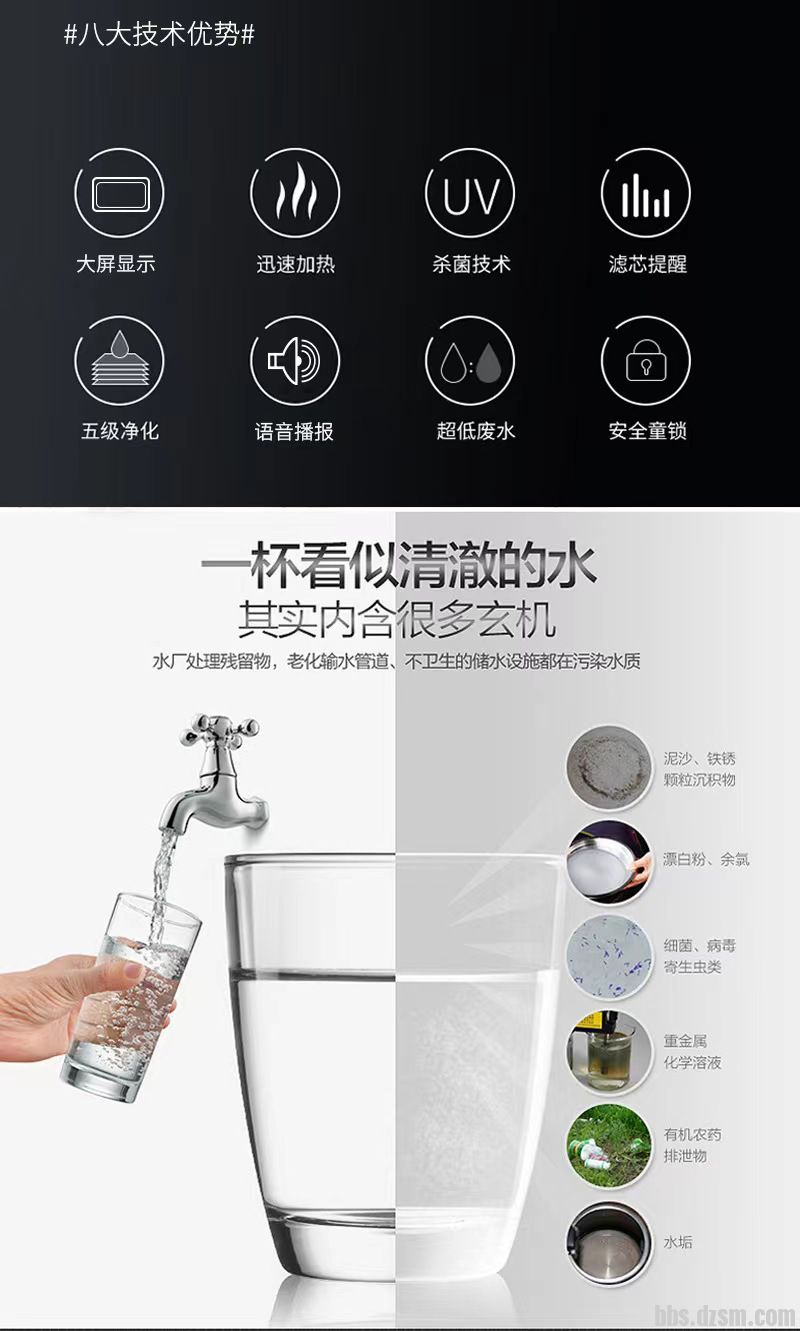 #八大技术优势#

大屏显示

迅速加热

UV
杀菌技术

滤芯提醒

五级净化

语音播报

超低废水

安全童锁

一杯看似清澈的水
其实内含很多玄机

水厂处理残留物，老化输水管道、不卫生的储水设施都在污染水质

泥沙、铁锈
颗粒沉积物

漂白粉、余氯

细菌、病毒
寄生虫类

重金属
化学溶液

有机农药
排泄物

水垢

bbs.dzsm.com